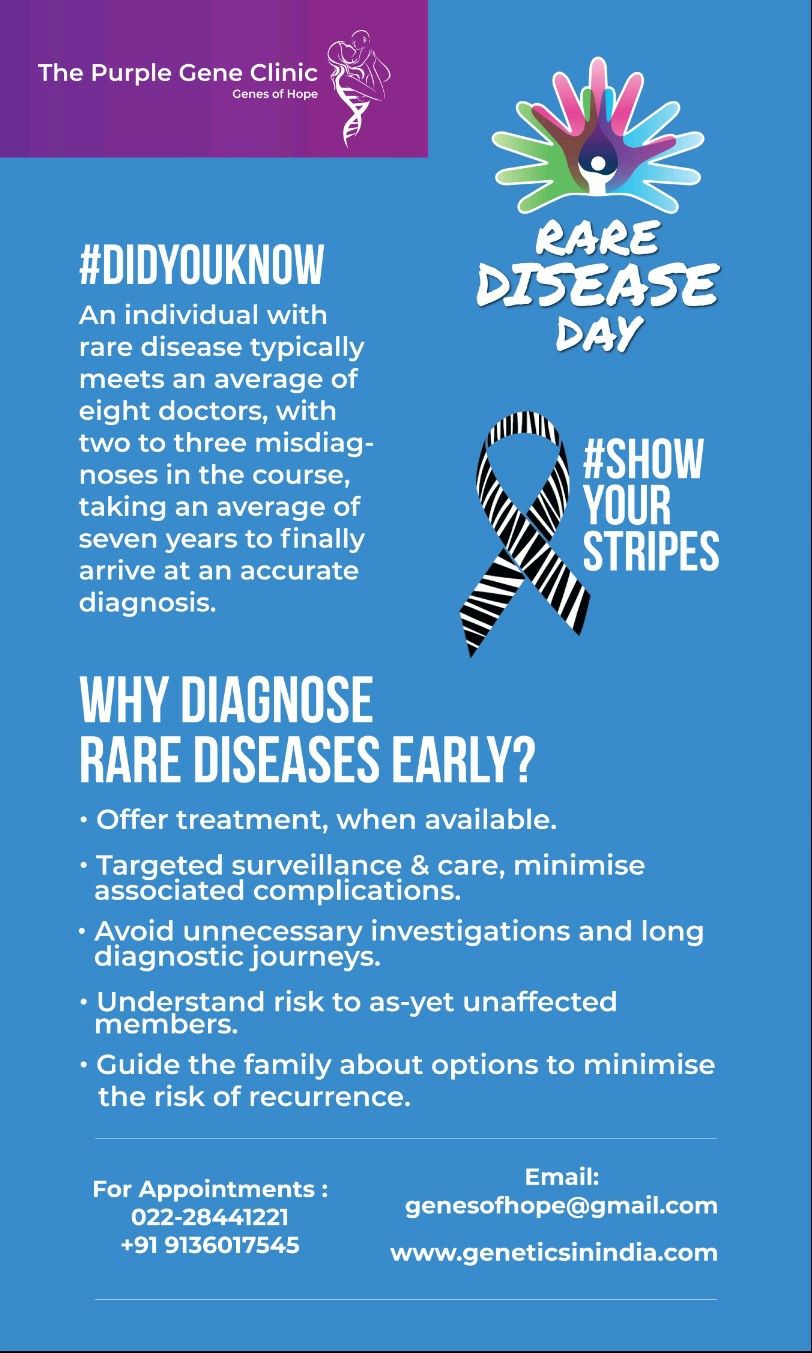 The Purple Gene Clinic
Genes of Hope

RARE DISEASE DAY

#DIDYOUKNOW
An individual with rare disease typically meets an average of eight doctors, with two to three misdiagnoses in the course, taking an average of seven years to finally arrive at an accurate diagnosis.

#SHOW YOUR STRIPES

WHY DIAGNOSE RARE DISEASES EARLY?

• Offer treatment, when available.
• Targeted surveillance & care, minimise associated complications.
• Avoid unnecessary investigations and long diagnostic journeys.
• Understand risk to as-yet unaffected members.
• Guide the family about options to minimise the risk of recurrence.

For Appointments :
022-28441221
+91 9136017545

Email:
genesofhope@gmail.com
www.geneticsinindia.com